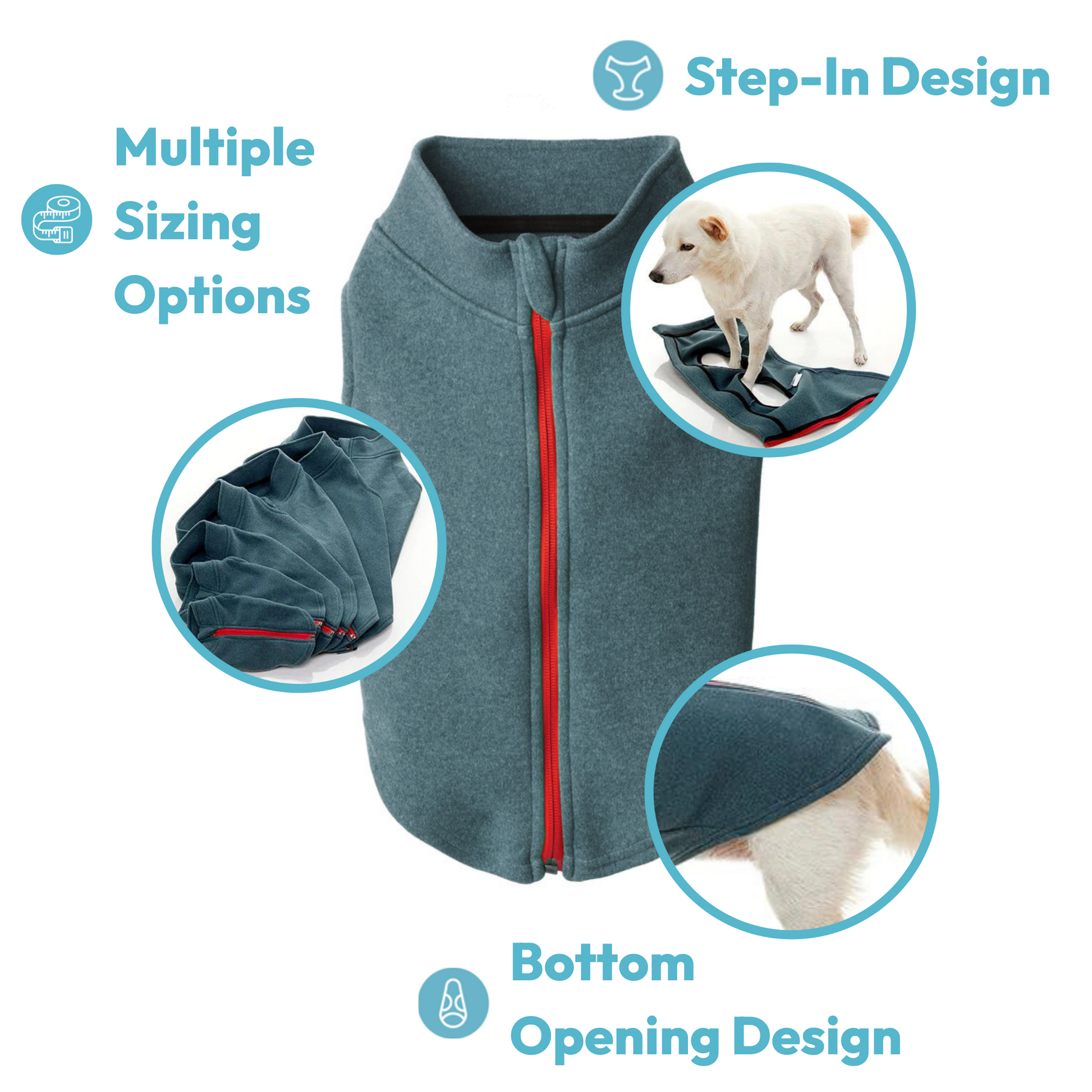 Step-In Design

Multiple Sizing Options

Bottom Opening Design